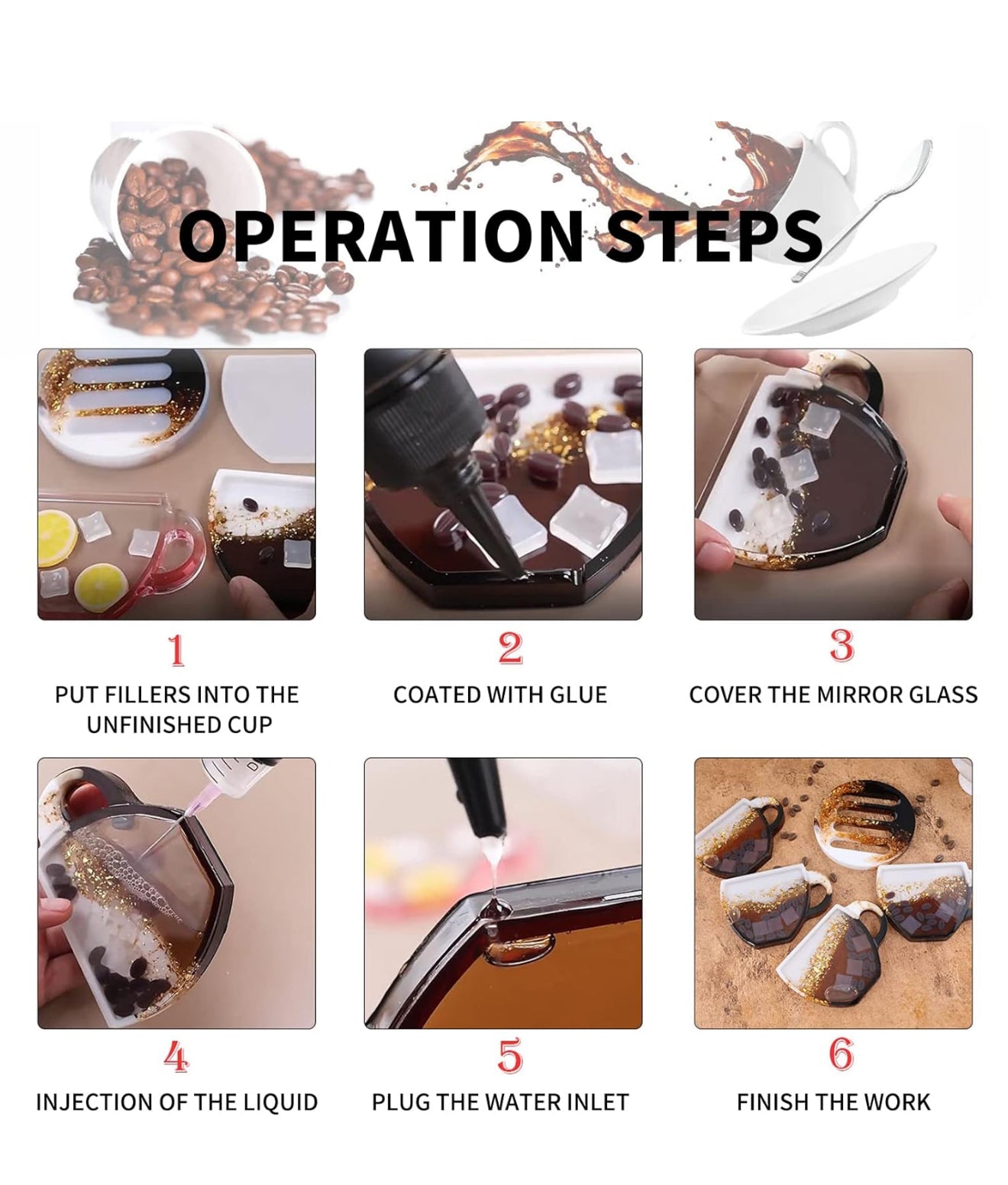 OPERATION STEPS

1
PUT FILLERS INTO THE UNFINISHED CUP

2
COATED WITH GLUE

3
COVER THE MIRROR GLASS

4
INJECTION OF THE LIQUID

5
PLUG THE WATER INLET

6
FINISH THE WORK